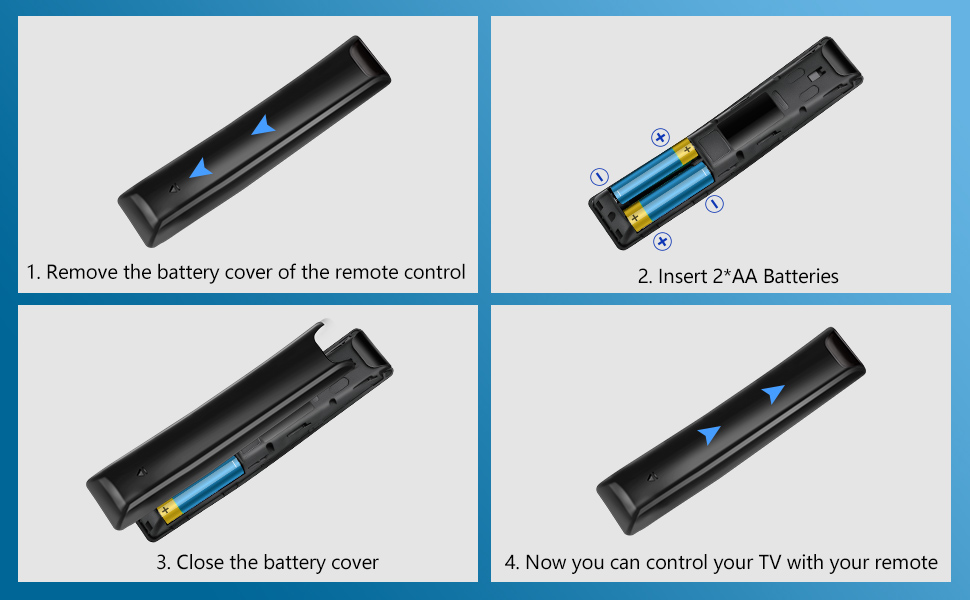 1. Remove the battery cover of the remote control

+ − + − + +

2. Insert 2*AA Batteries

+

3. Close the battery cover

4. Now you can control your TV with your remote